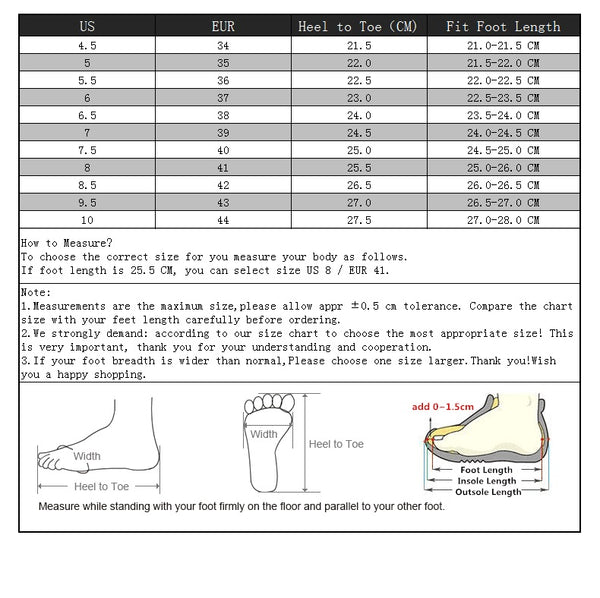 | US | EUR | Heel to Toe (CM) | Fit Foot Length |
|---|---|---|---|
| 4.5 | 34 | 21.5 | 21.0-21.5 CM |
| 5 | 35 | 22.0 | 21.5-22.0 CM |
| 5.5 | 36 | 22.5 | 22.0-22.5 CM |
| 6 | 37 | 23.0 | 22.5-23.5 CM |
| 6.5 | 38 | 24.0 | 23.5-24.0 CM |
| 7 | 39 | 24.5 | 24.0-24.5 CM |
| 7.5 | 40 | 25.0 | 24.5-25.0 CM |
| 8 | 41 | 25.5 | 25.0-26.0 CM |
| 8.5 | 42 | 26.5 | 26.0-26.5 CM |
| 9.5 | 43 | 27.0 | 26.5-27.0 CM |
| 10 | 44 | 27.5 | 27.0-28.0 CM |

How to Measure?
To choose the correct size for you measure your body as follows.
If foot length is 25.5 CM, you can select size US 8 / EUR 41.

Note:
1.Measurements are the maximum size,please allow appr ±0.5 cm tolerance. Compare the chart size with your feet length carefully before ordering.
2.We strongly demand: according to our size chart to choose the most appropriate size! This is very important, thank you for your understanding and cooperation.
3.If your foot breadth is wider than normal,Please choose one size larger.Thank you!Wish you a happy shopping.

Width
Heel to Toe
Width
Heel to Toe
add 0~1.5cm
Foot Length
Insole Length
Outsole Length
Measure while standing with your foot firmly on the floor and parallel to your other foot.