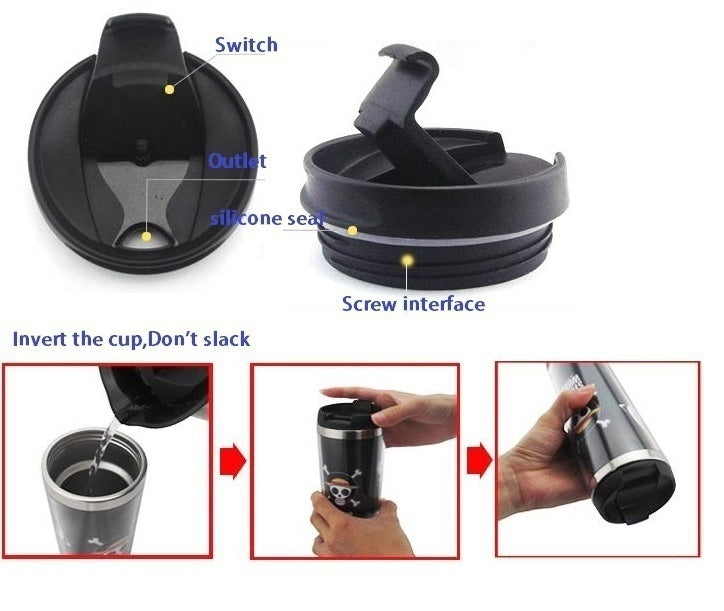 Switch

Outlet

silicone seal

Screw interface

Invert the cup,Don't slack