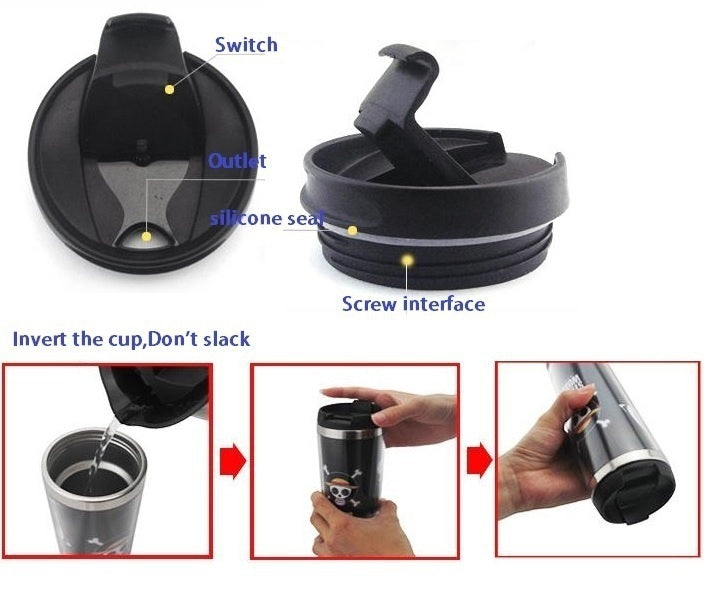 Switch

Outlet

silicone seal

Screw interface

Invert the cup,Don't slack